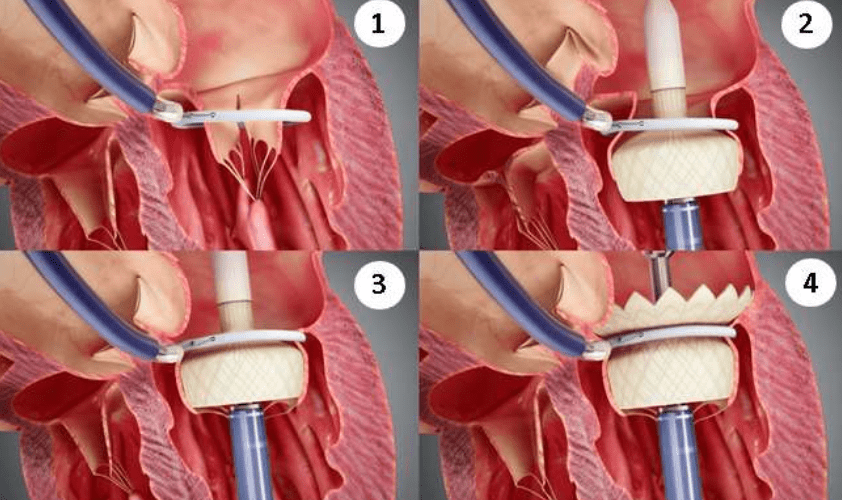 1

2

3

4